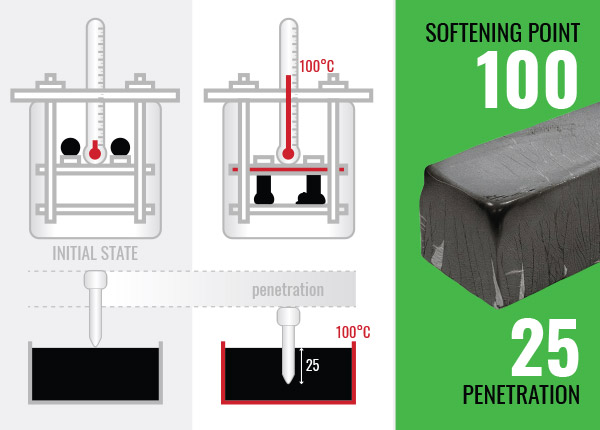 100°C

INITIAL STATE

penetration

100°C

25

SOFTENING POINT
100

25
PENETRATION