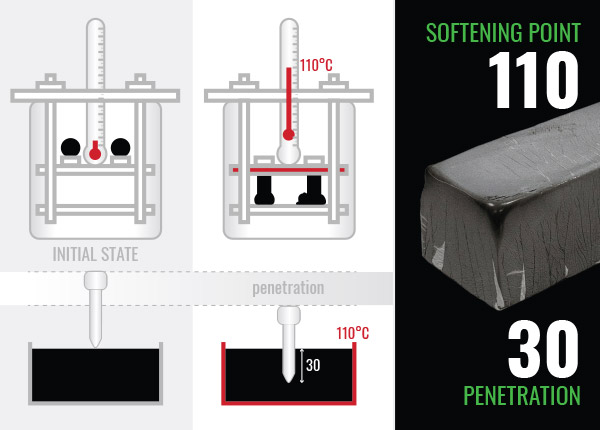 110°C

INITIAL STATE

penetration

110°C

30

SOFTENING POINT
110

30
PENETRATION