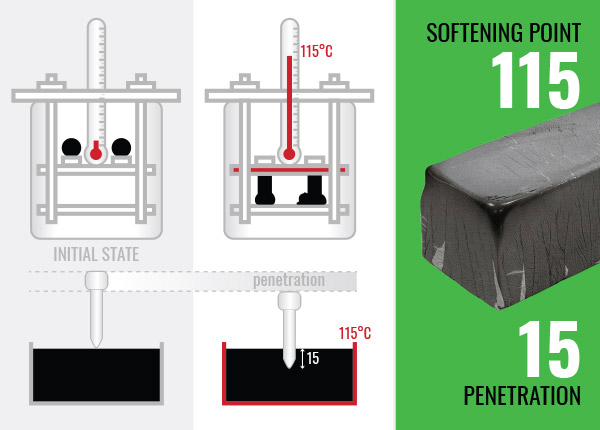 115°C

INITIAL STATE

penetration

115°C

15

SOFTENING POINT

115

15

PENETRATION