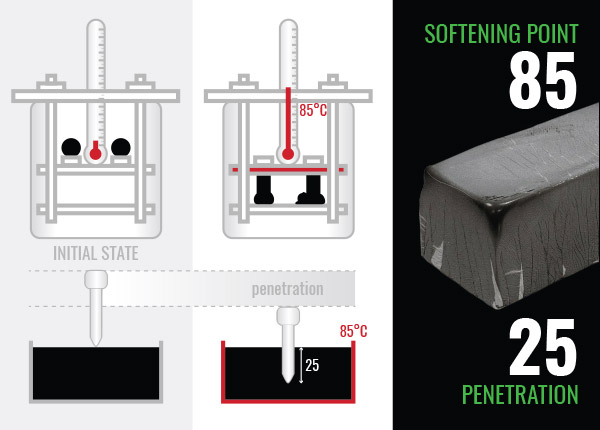 85°C

INITIAL STATE

penetration

85°C

25

SOFTENING POINT

85

25

PENETRATION