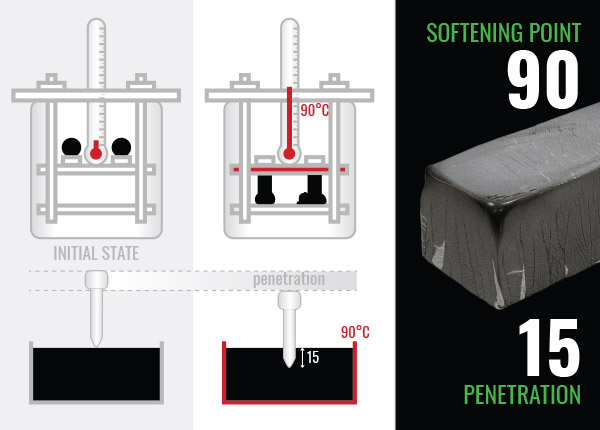 90°C

INITIAL STATE

penetration

90°C

15

SOFTENING POINT
90

15
PENETRATION