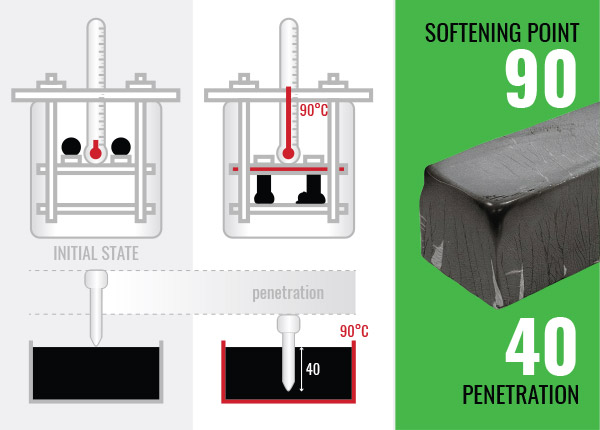 90°C

INITIAL STATE

penetration

90°C

40

SOFTENING POINT
90

40
PENETRATION